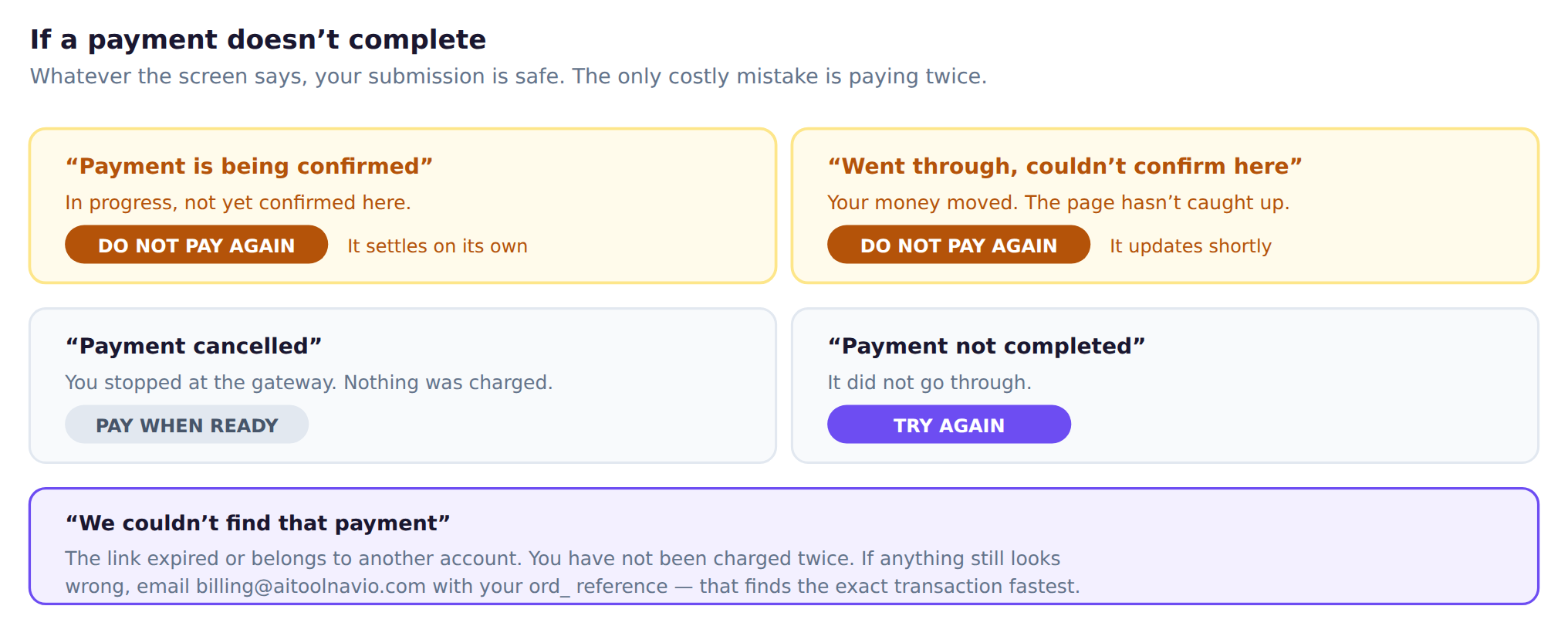 If a payment doesn’t complete

Whatever the screen says, your submission is safe. The only costly mistake is paying twice.

“Payment is being confirmed”

In progress, not yet confirmed here.

DO NOT PAY AGAIN It settles on its own

“Went through, couldn’t confirm here”

Your money moved. The page hasn’t caught up.

DO NOT PAY AGAIN It updates shortly

“Payment cancelled”

You stopped at the gateway. Nothing was charged.

PAY WHEN READY

“Payment not completed”

It did not go through.

TRY AGAIN

“We couldn’t find that payment”

The link expired or belongs to another account. You have not been charged twice. If anything still looks wrong, email billing@aitoolnavio.com with your ord_ reference — that finds the exact transaction fastest.